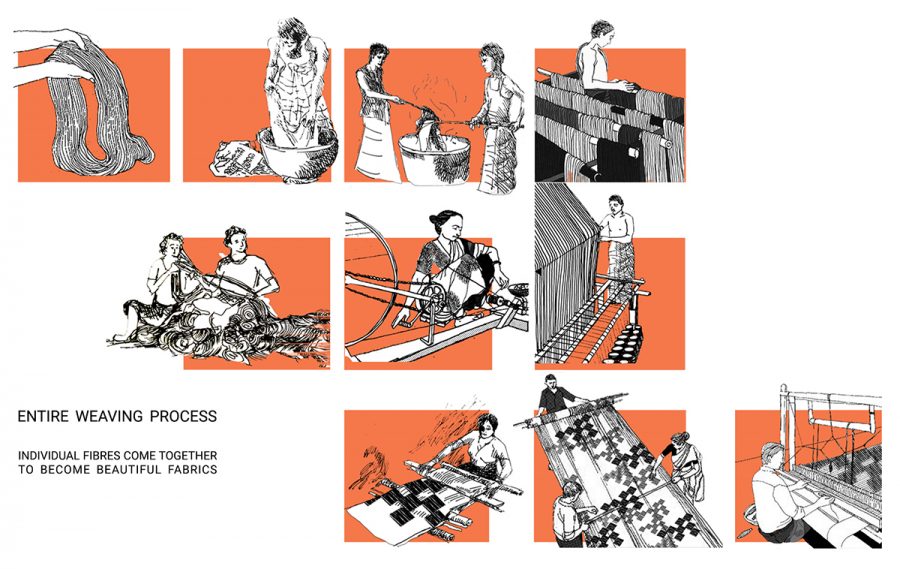 ENTIRE WEAVING PROCESS

INDIVIDUAL FIBRES COME TOGETHER TO BECOME BEAUTIFUL FABRICS