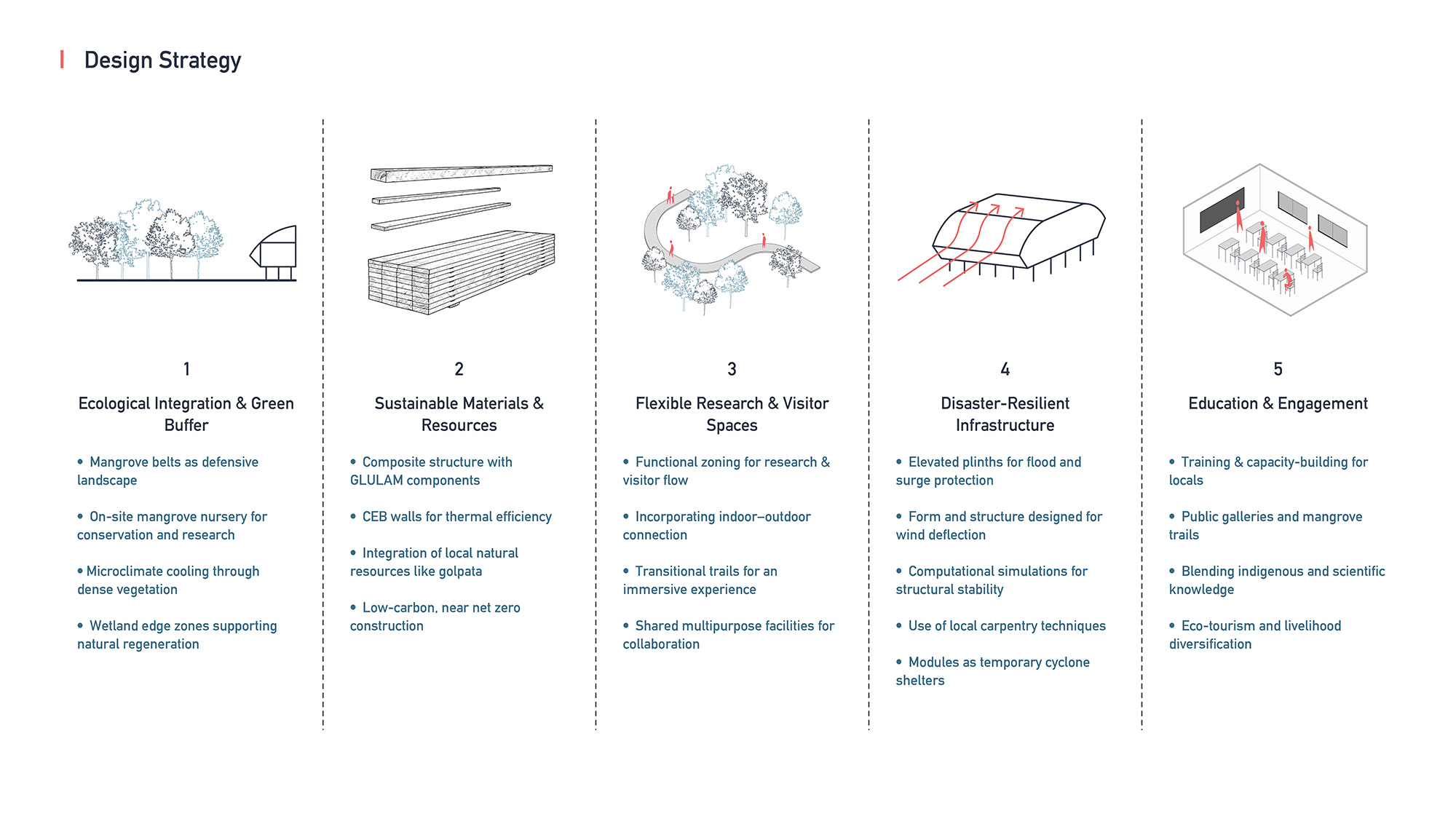 Design Strategy

1

Ecological Integration & Green Buffer

• Mangrove belts as defensive landscape

• On-site mangrove nursery for conservation and research

• Microclimate cooling through dense vegetation

• Wetland edge zones supporting natural regeneration

2

Sustainable Materials & Resources

• Composite structure with GLULAM components

• CEB walls for thermal efficiency

• Integration of local natural resources like golpata

• Low-carbon, near net zero construction

3

Flexible Research & Visitor Spaces

• Functional zoning for research & visitor flow

• Incorporating indoor–outdoor connection

• Transitional trails for an immersive experience

• Shared multipurpose facilities for collaboration

4

Disaster-Resilient Infrastructure

• Elevated plinths for flood and surge protection

• Form and structure designed for wind deflection

• Computational simulations for structural stability

• Use of local carpentry techniques

• Modules as temporary cyclone shelters

5

Education & Engagement

• Training & capacity-building for locals

• Public galleries and mangrove trails

• Blending indigenous and scientific knowledge

• Eco-tourism and livelihood diversification